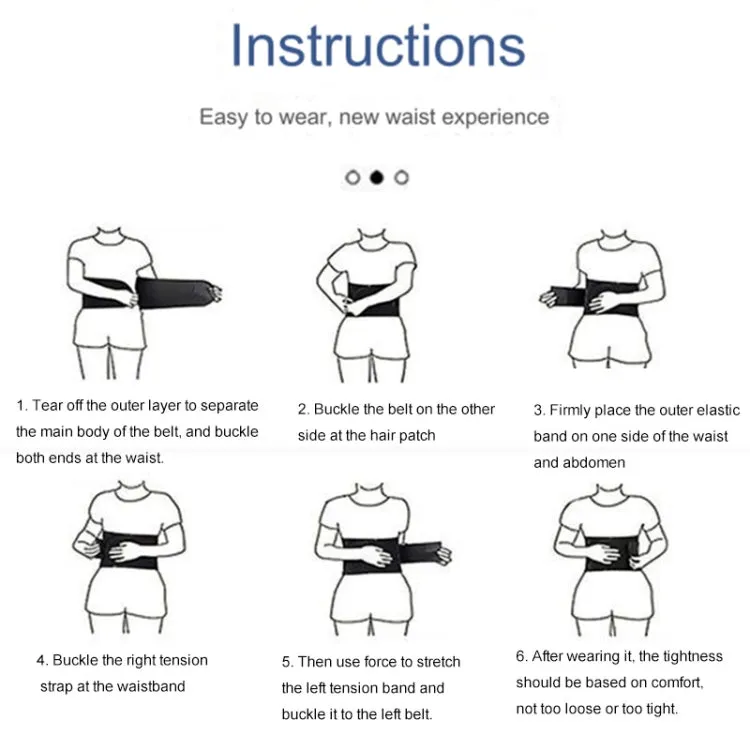 Instructions

Easy to wear, new waist experience

1. Tear off the outer layer to separate the main body of the belt, and buckle both ends at the waist.

2. Buckle the belt on the other side at the hair patch

3. Firmly place the outer elastic band on one side of the waist and abdomen

4. Buckle the right tension strap at the waistband

5. Then use force to stretch the left tension band and buckle it to the left belt.

6. After wearing it, the tightness should be based on comfort, not too loose or too tight.